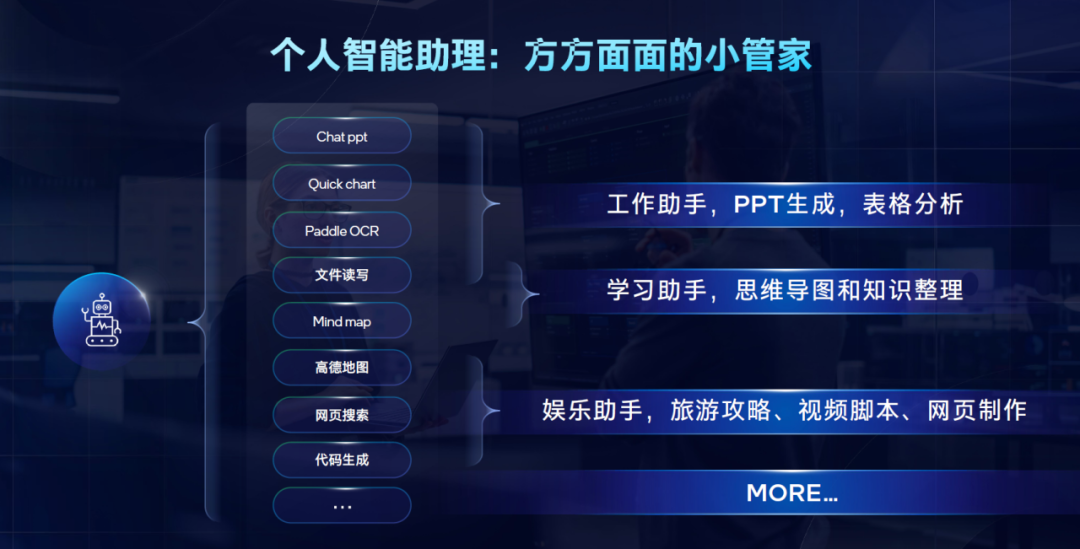 个人智能助理：方方面面的小管家

Chat ppt

Quick chart

Paddle OCR

文件读写

Mind map

高德地图

网页搜索

代码生成

…

工作助手，PPT生成，表格分析

学习助手，思维导图和知识整理

娱乐助手，旅游攻略、视频脚本、网页制作

MORE…